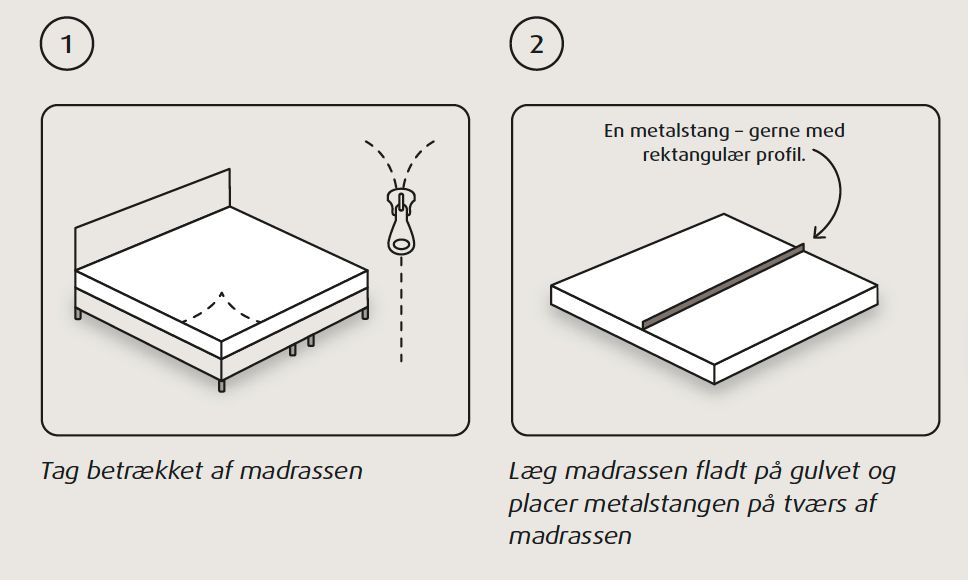 1

Tag betrækket af madrassen

2

En metalstang – gerne med rektangulær profil.

Læg madrassen fladt på gulvet og placer metalstangen på tværs af madrassen