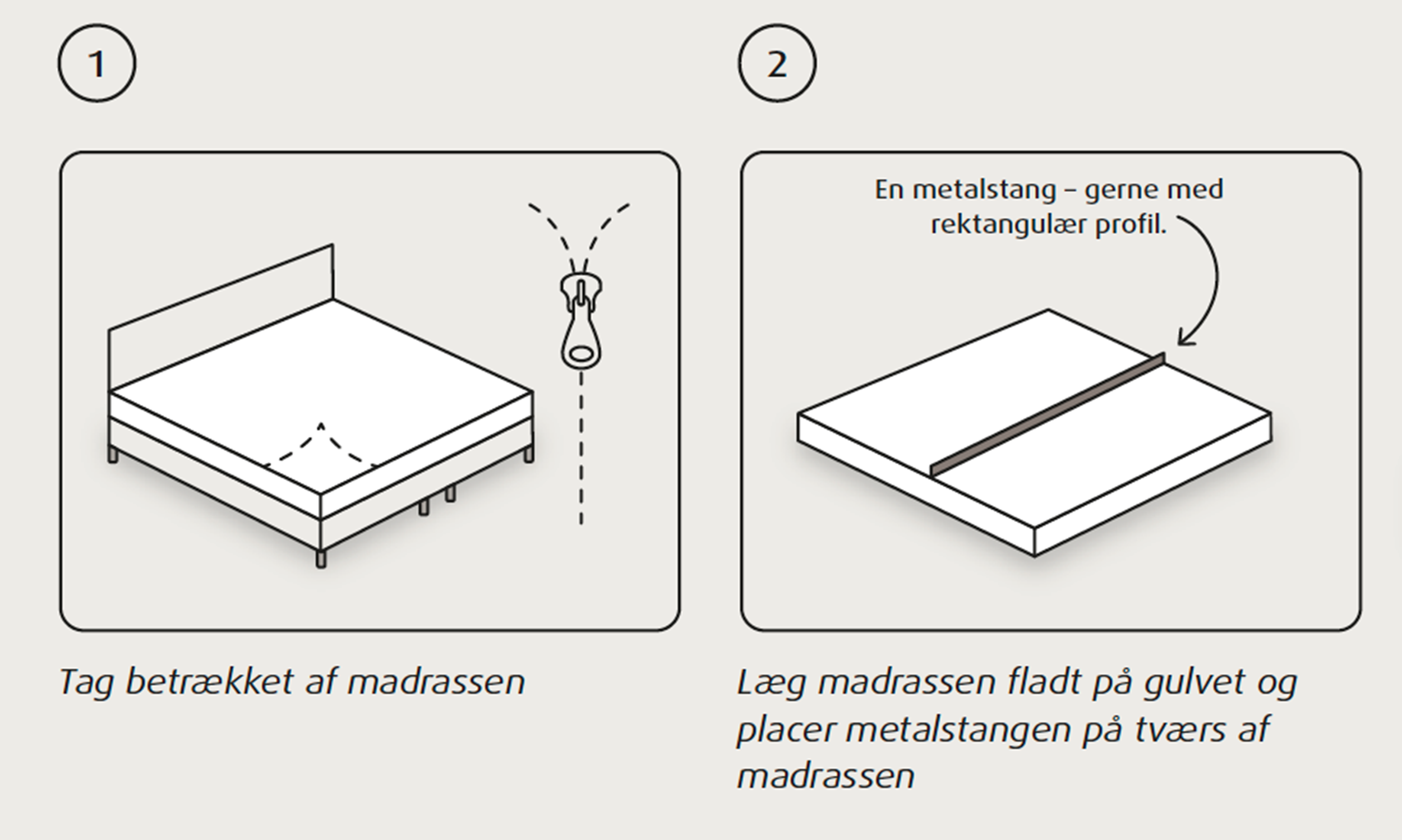 1

Tag betrækket af madrassen

2

En metalstang – gerne med rektangulær profil.

Læg madrassen fladt på gulvet og placer metalstangen på tværs af madrassen